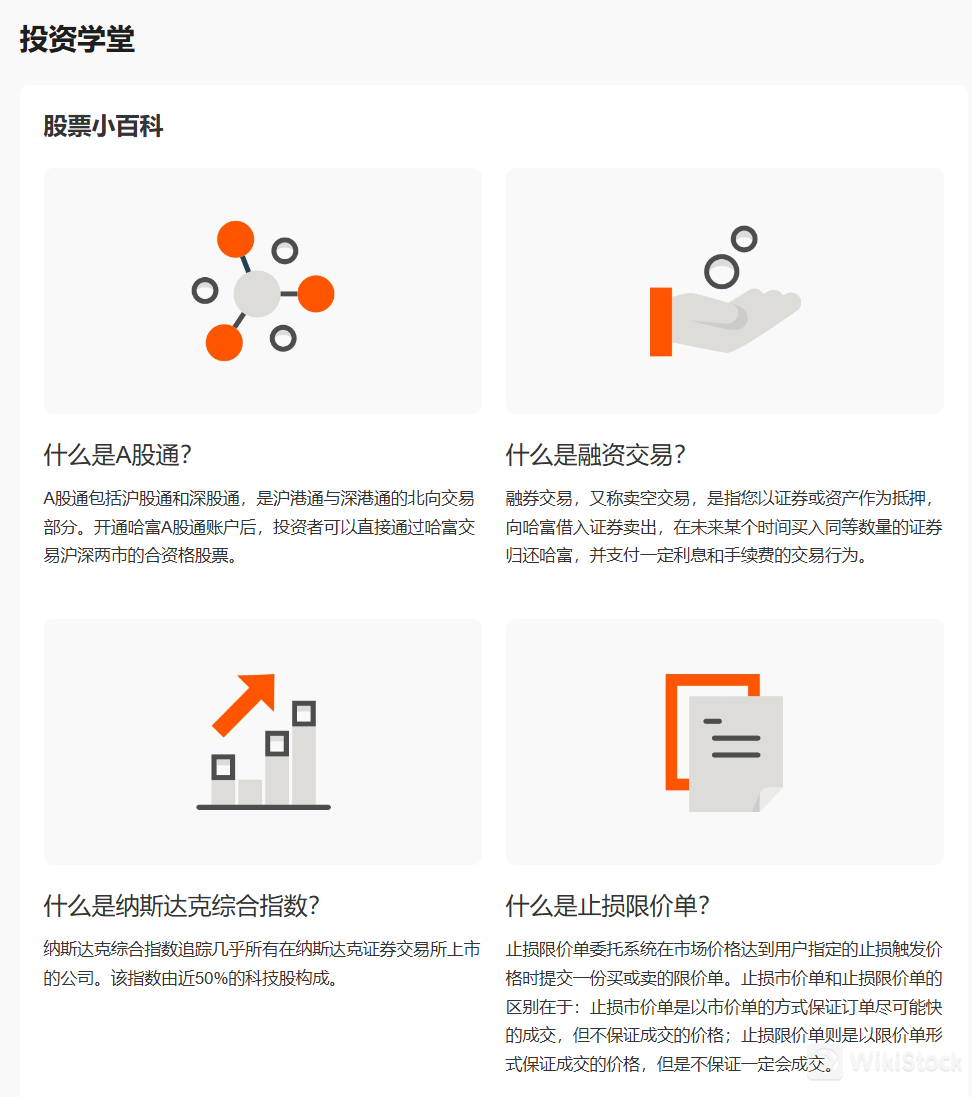 投资学堂

股票小百科

什么是A股通?

A股通包括沪股通和深股通，是沪港通与深港通的北向交易部分。开通哈富A股通账户后，投资者可以直接通过哈富交易沪深两市的合资格股票。

什么是融资交易?

融券交易，又称卖空交易，是指您以证券或资产作为抵押，向哈富借入证券卖出，在未来某个时间买入同等数量的证券归还哈富，并支付一定利息和手续费的交易行为。

什么是纳斯达克综合指数?

纳斯达克综合指数追踪几乎所有在纳斯达克证券交易所上市的公司。该指数由近50%的科技股构成。

什么是止损限价单?

止损限价单委托系统在市场价格达到用户指定的止损触发价格时提交一份买或卖的限价单。止损市价单和止损限价单的区别在于：止损市价单是以市价单的方式保证订单尽可能快的成交，但不保证成交的价格；止损限价单则是以限价单形式保证成交的价格，但是不保证一定会成交。

WikiStock